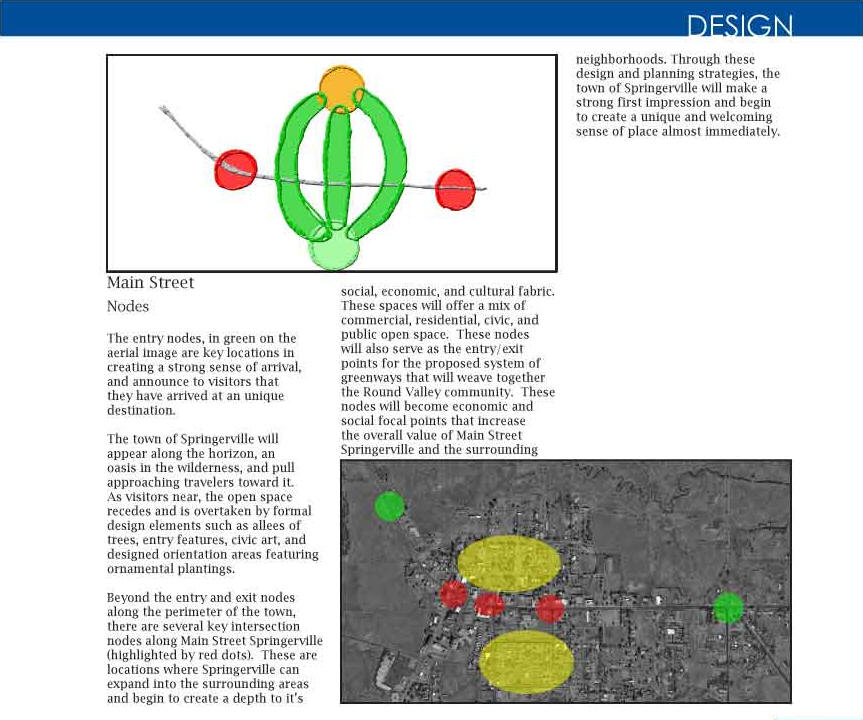 DESIGN

Main Street

Nodes

The entry nodes, in green on the aerial image are key locations in creating a strong sense of arrival, and announce to visitors that they have arrived at an unique destination.

The town of Springerville will appear along the horizon, an oasis in the wilderness, and pull approaching travelers toward it. As visitors near, the open space recedes and is overtaken by formal design elements such as allees of trees, entry features, civic art, and designed orientation areas featuring ornamental plantings.

Beyond the entry and exit nodes along the perimeter of the town, there are several key intersection nodes along Main Street Springerville (highlighted by red dots). These are locations where Springerville can expand into the surrounding areas and begin to create a depth to it's social, economic, and cultural fabric. These spaces will offer a mix of commercial, residential, civic, and public open space. These nodes will also serve as the entry/exit points for the proposed system of greenways that will weave together the Round Valley community. These nodes will become economic and social focal points that increase the overall value of Main Street Springerville and the surrounding neighborhoods. Through these design and planning strategies, the town of Springerville will make a strong first impression and begin to create a unique and welcoming sense of place almost immediately.